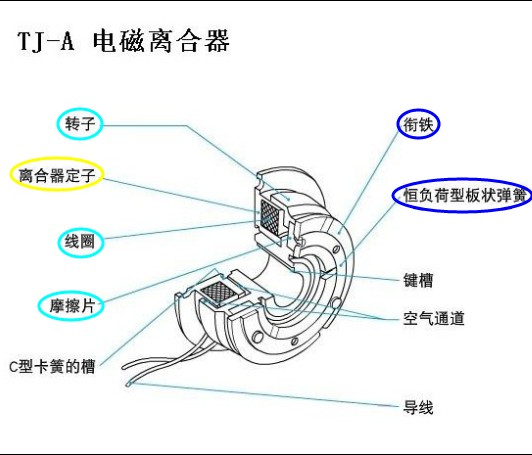 TJ-A 电磁离合器

转子

离合器定子

线圈

摩擦片

C型卡簧的槽

衔铁

恒负荷型板状弹簧

键槽

空气通道

导线